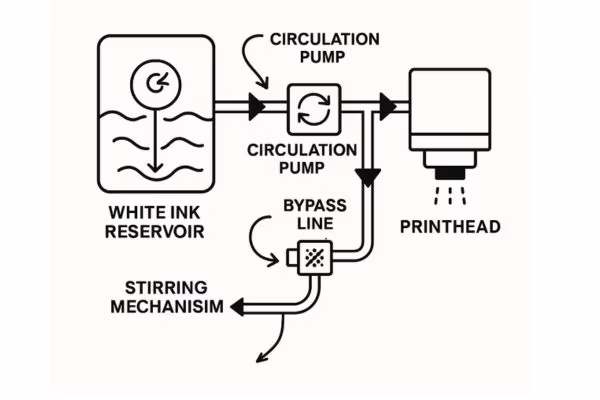 CIRCULATION PUMP

CIRCULATION PUMP

WHITE INK RESERVOIR

BYPASS LINE

PRINTHEAD

STIRRING MECHANISIM